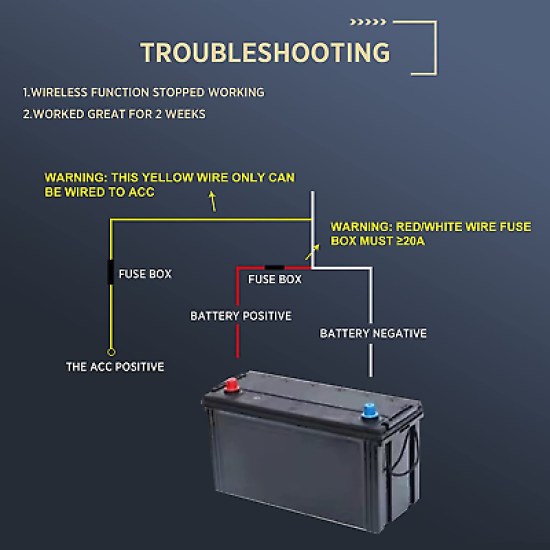 TROUBLESHOOTING

1.WIRELESS FUNCTION STOPPED WORKING

2.WORKED GREAT FOR 2 WEEKS

WARNING: THIS YELLOW WIRE ONLY CAN BE WIRED TO ACC

WARNING: RED/WHITE WIRE FUSE BOX MUST ≥20A

FUSE BOX

FUSE BOX

BATTERY POSITIVE

BATTERY NEGATIVE

THE ACC POSITIVE